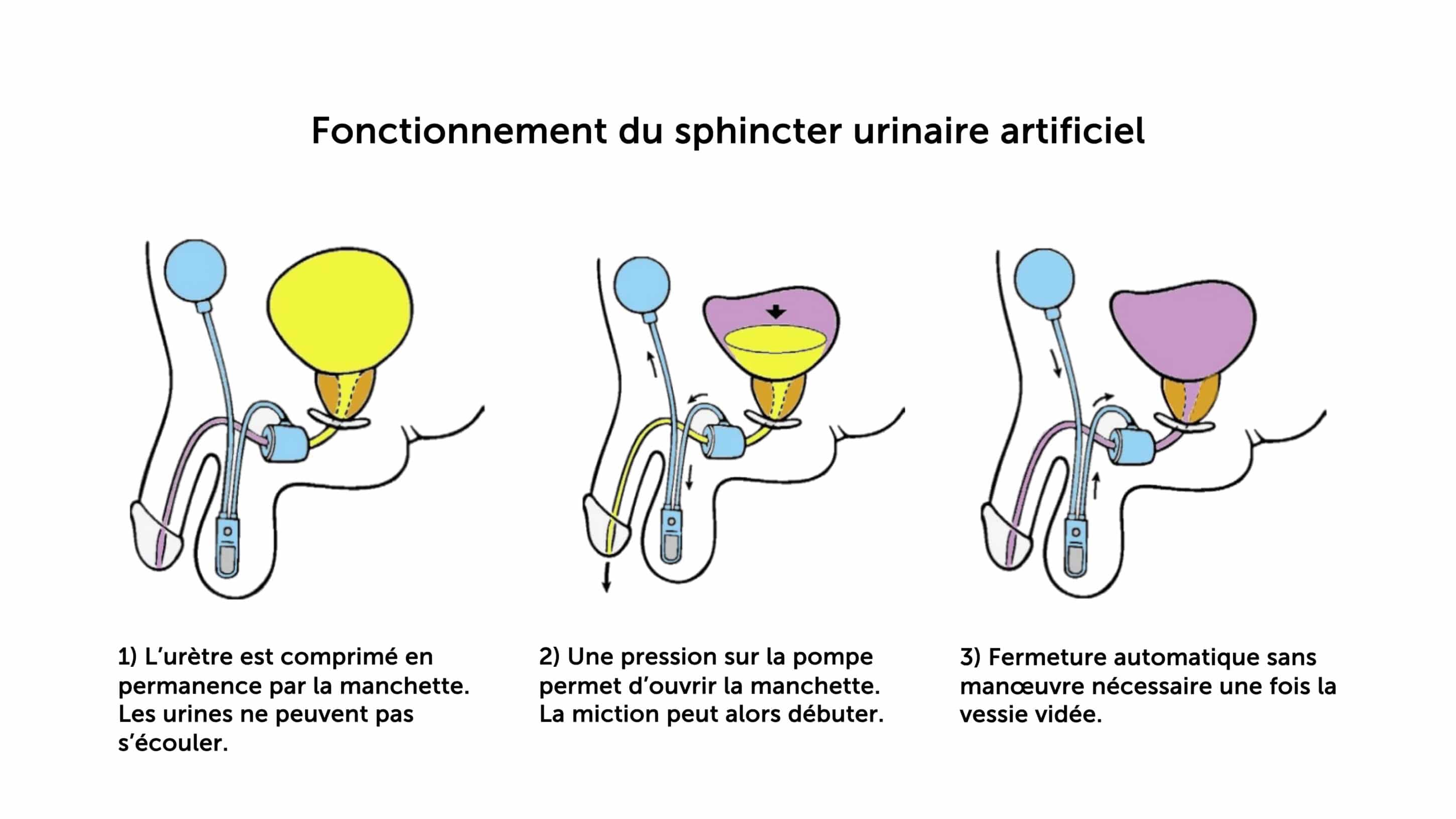 Fonctionnement du sphincter urinaire artificiel

1) L'urètre est comprimé en permanence par la manchette. Les urines ne peuvent pas s'écouler.

2) Une pression sur la pompe permet d'ouvrir la manchette. La miction peut alors débuter.

3) Fermeture automatique sans manœuvre nécessaire une fois la vessie vidée.